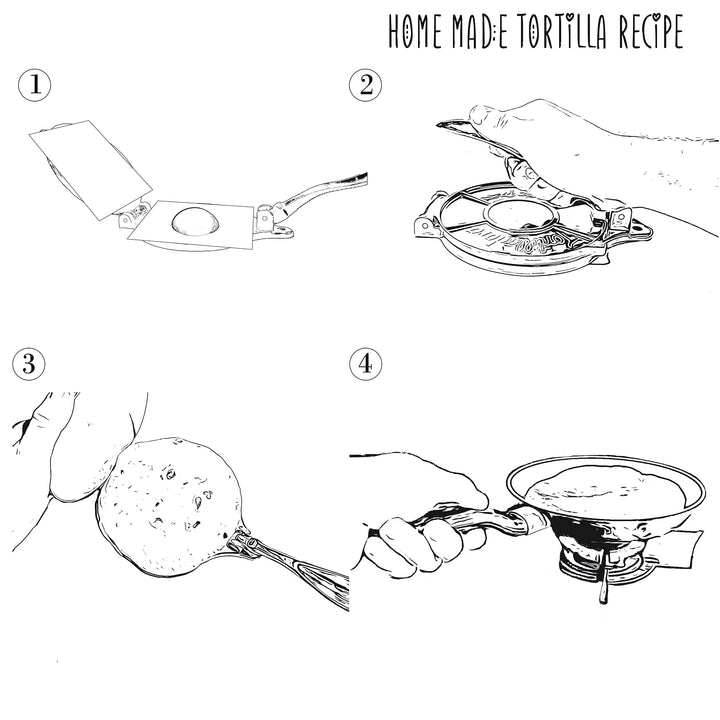 HOME MADE TORTILLA RECIPE

1

2

3

4